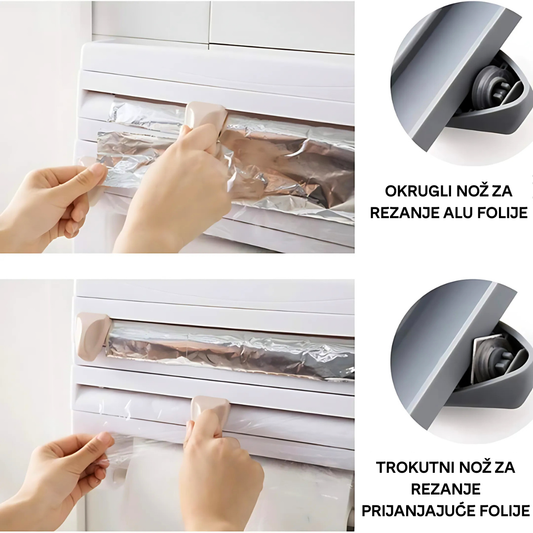 OKRUGLI NOŽ ZA REZANJE ALU FOLIJE

TROKUTNI NOŽ ZA REZANJE PRIJANJAJUĆE FOLIJE