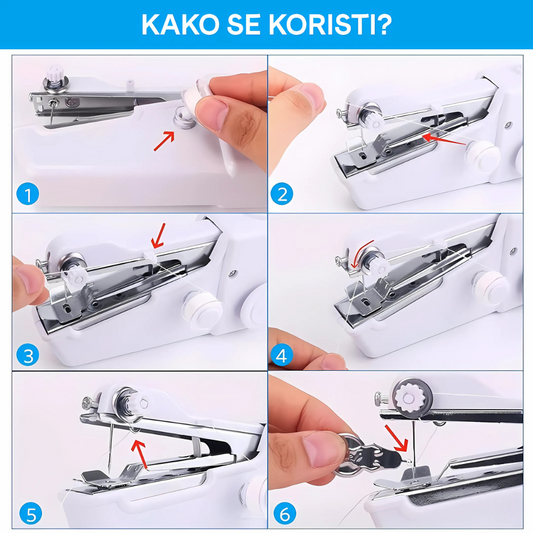 KAKO SE KORISTI?

1

2

3

4

5

6