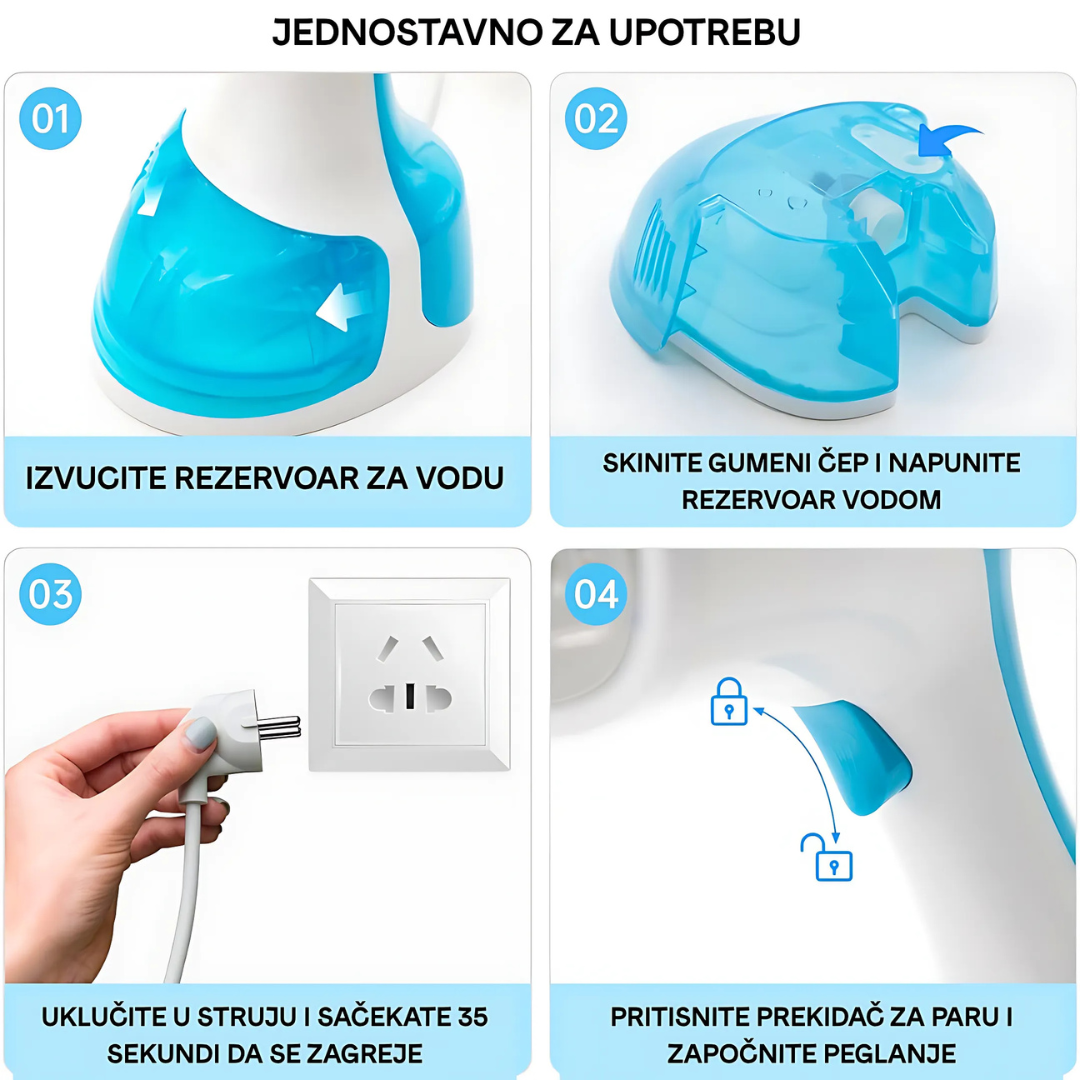 JEDNOSTAVNO ZA UPOTREBU

01

IZVUCITE REZERVOAR ZA VODU

02

SKINITE GUMENI ČEP I NAPUNITE REZERVOAR VODOM

03

UKLUČITE U STRUJU I SAČEKATE 35 SEKUNDI DA SE ZAGREJE

04

PRITISNITE PREKIDAČ ZA PARU I ZAPOČNITE PEGLANJE