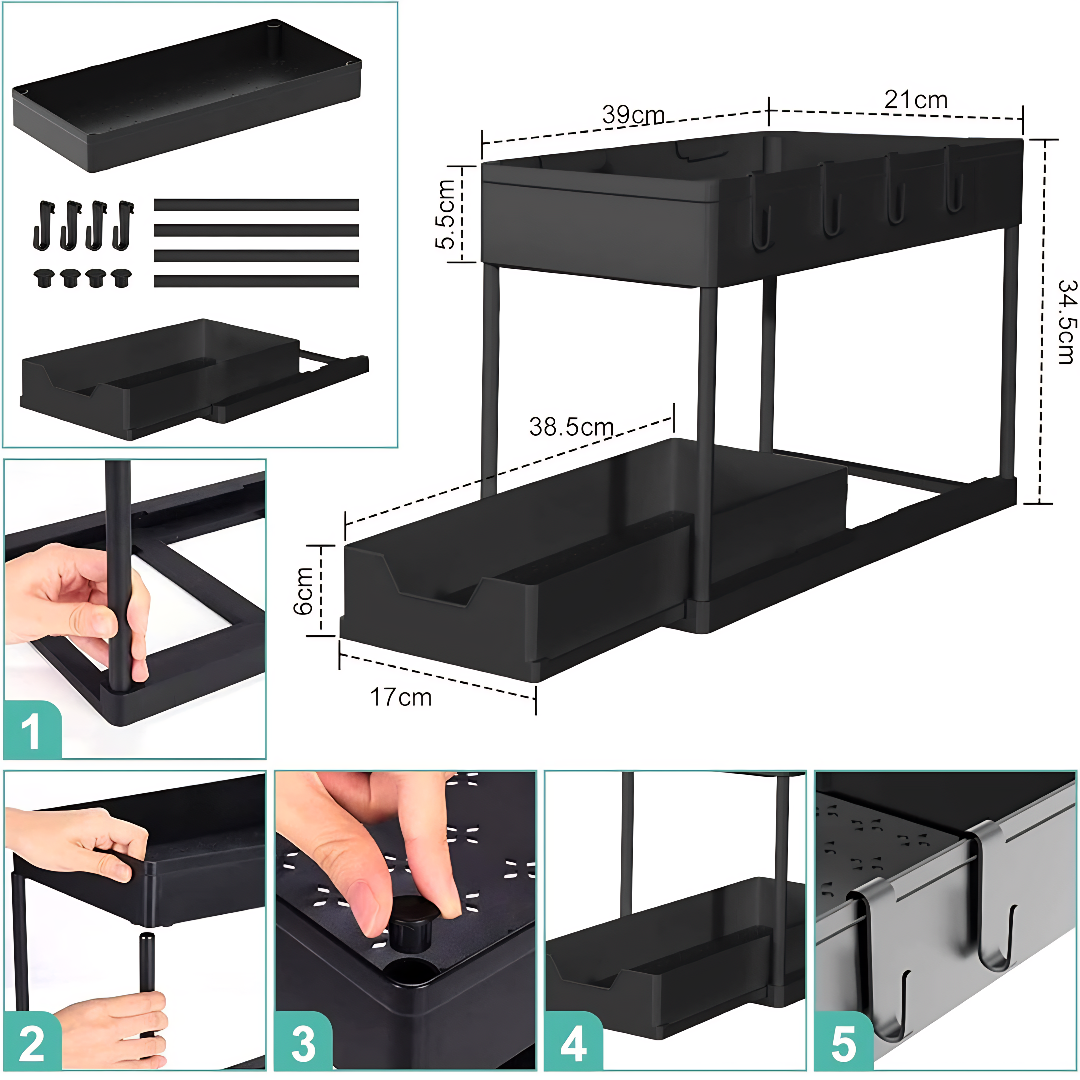 39cm
21cm
5.5cm
34.5cm
38.5cm
6cm
17cm
1
2
3
4
5