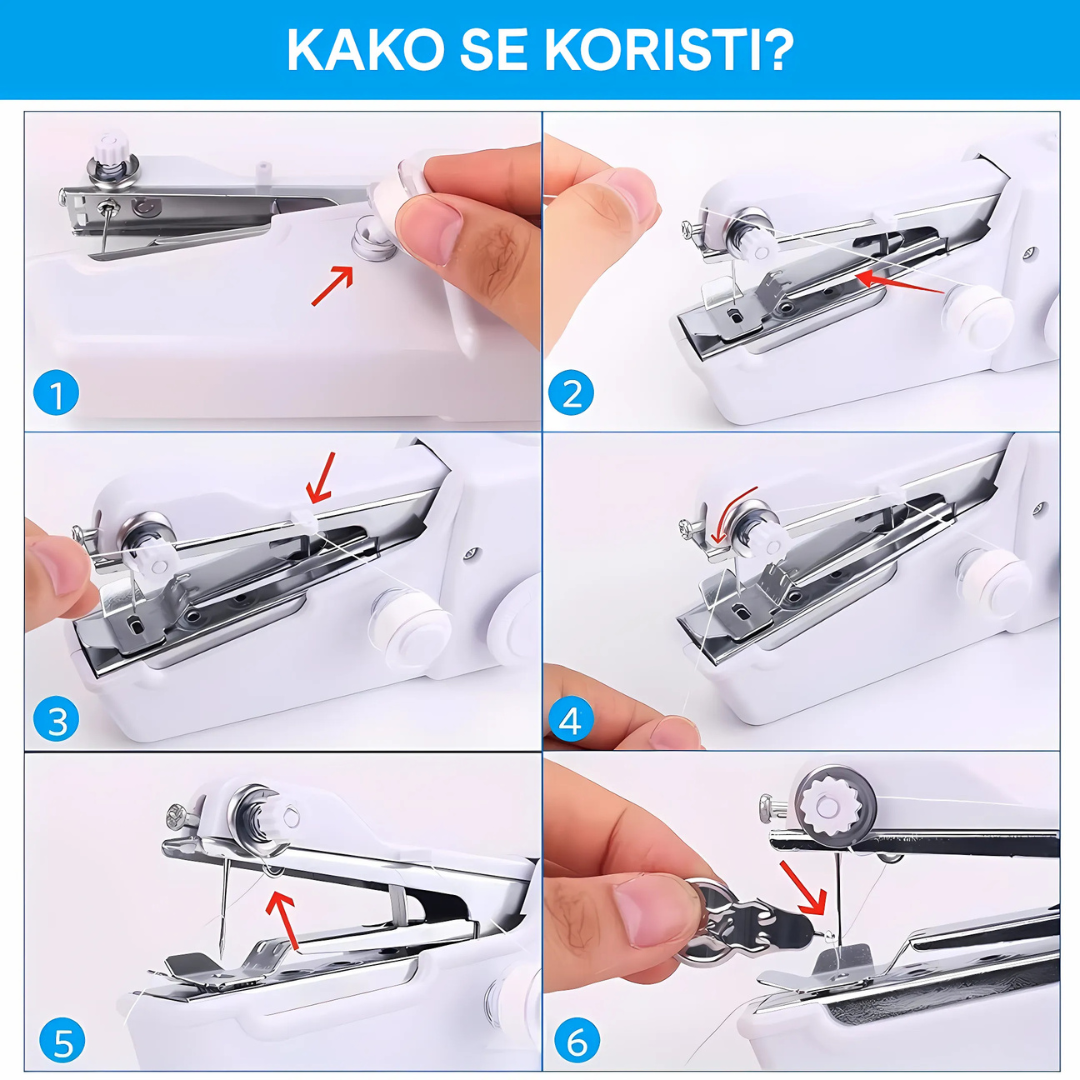 KAKO SE KORISTI?

1

2

3

4

5

6