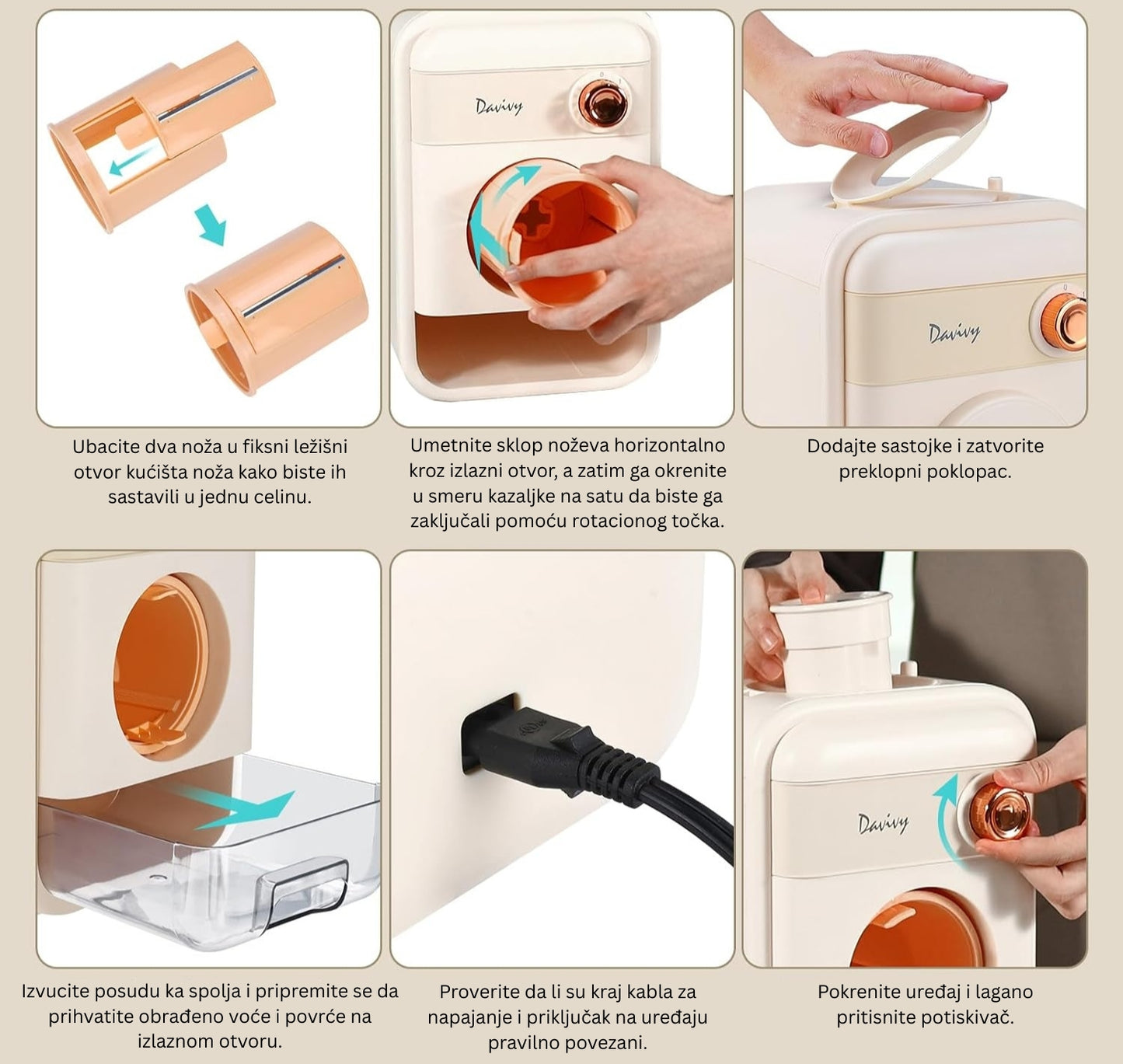 Davivy

Davivy

Ubacite dva noža u fiksni ležišni otvor kućišta noža kako biste ih sastavili u jednu celinu.

Umetnite sklop noževa horizontalno kroz izlazni otvor, a zatim ga okrenite u smeru kazaljke na satu da biste ga zaključali pomoću rotacionog točka.

Dodajte sastojke i zatvorite preklopni poklopac.

Davivy

Izvucite posudu ka spolja i pripremite se da prihvatite obrađeno voće i povrće na izlaznom otvoru.

Proverite da li su kraj kabla za napajanje i priključak na uređaju pravilno povezani.

Pokrenite uređaj i lagano pritisnite potiskivač.