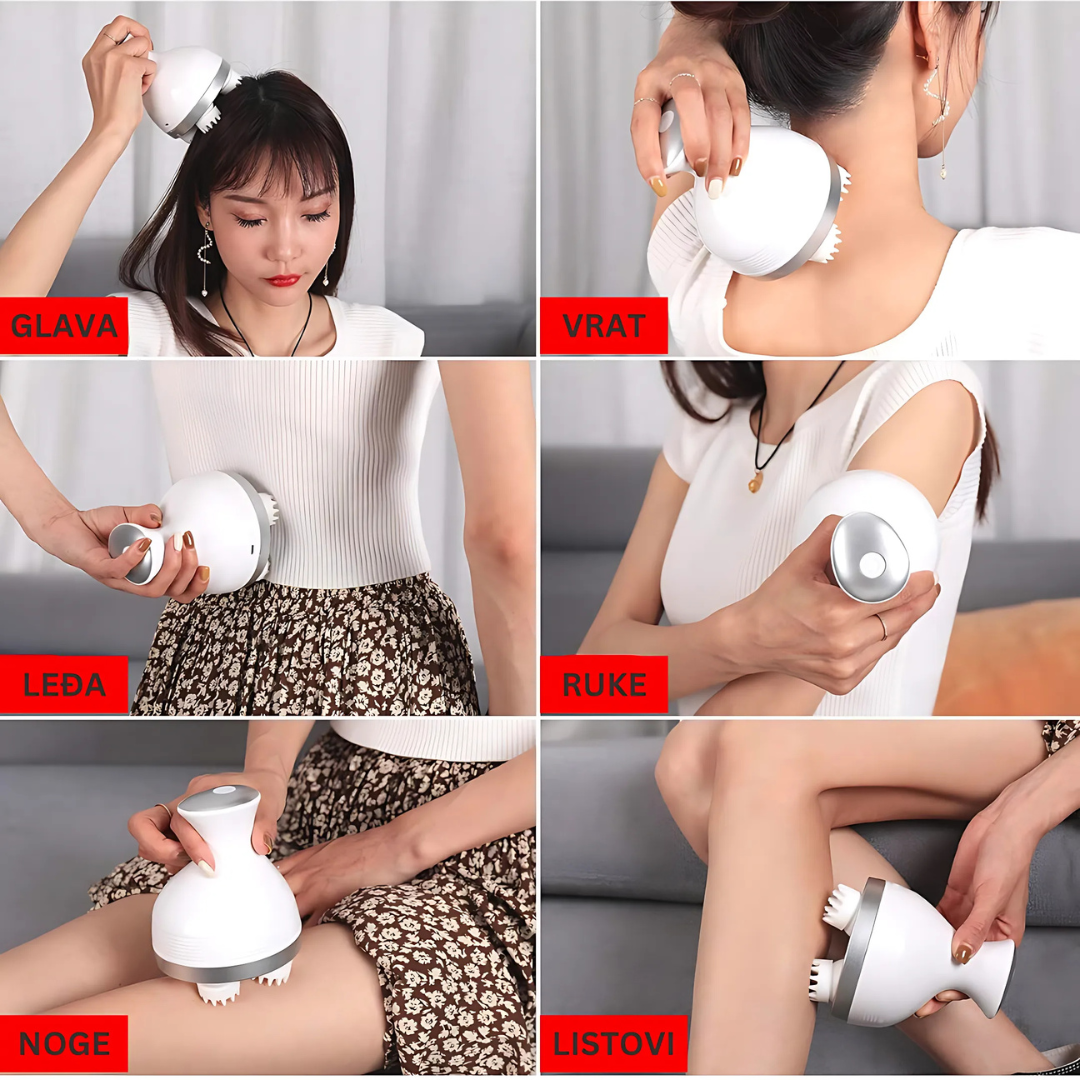 GLAVA

VRAT

LEĐA

RUKE

NOGE

LISTOVI