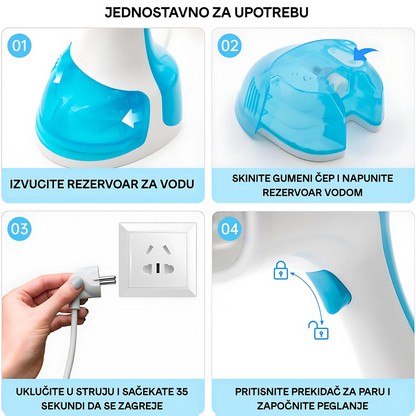 JEDNOSTAVNO ZA UPOTREBU

01

IZVUCITE REZERVOAR ZA VODU

02

SKINITE GUMENI ČEP I NAPUNITE REZERVOAR VODOM

03

UKLUČITE U STRUJU I SAČEKATE 35 SEKUNDI DA SE ZAGREJE

04

PRITISNITE PREKIDAČ ZA PARU I ZAPOČNITE PEGLANJE