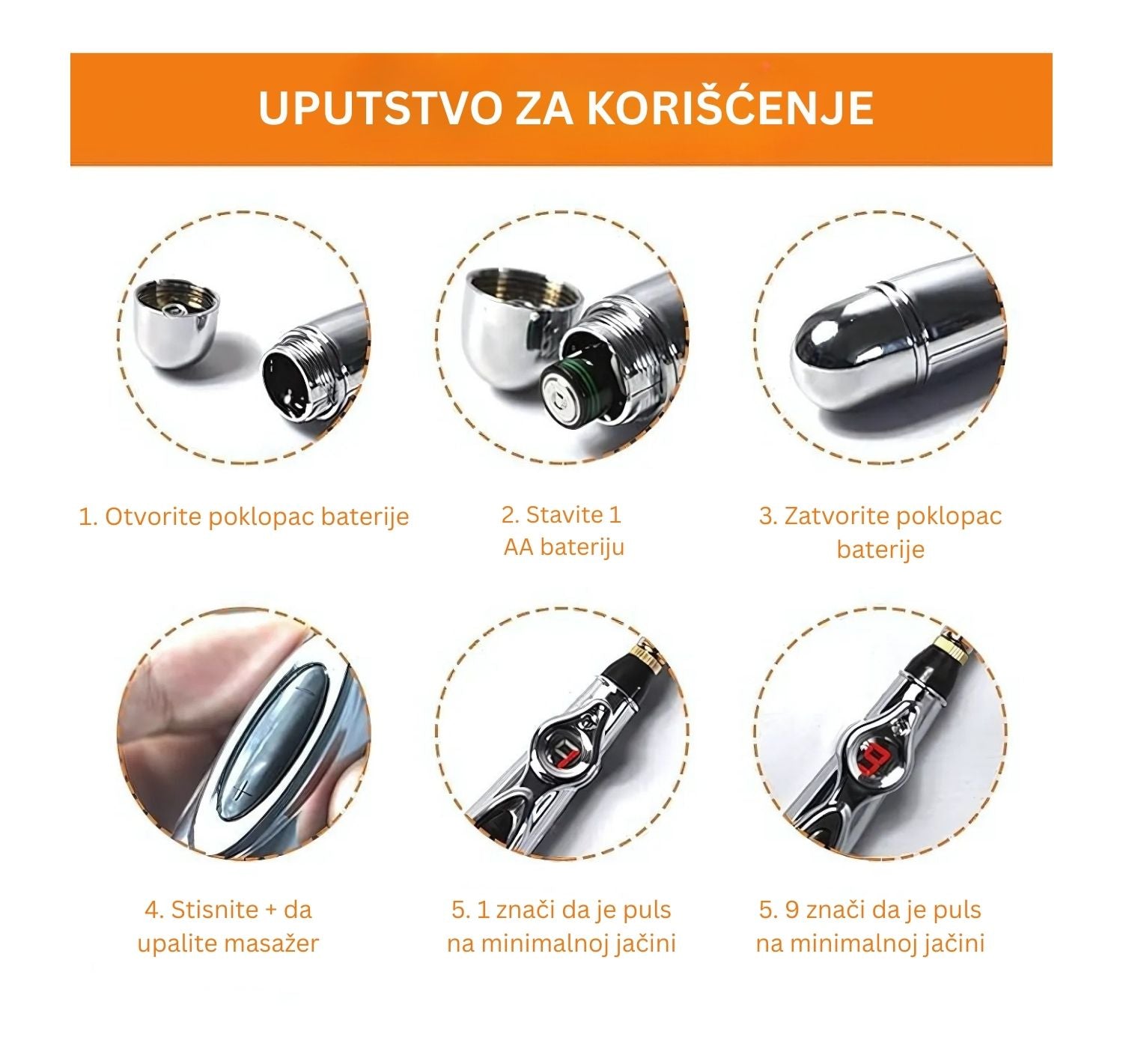 UPUTSTVO ZA KORIŠĆENJE

1. Otvorite poklopac baterije

2. Stavite 1 AA bateriju

3. Zatvorite poklopac baterije

4. Stisnite + da upalite masažer

5. 1 znači da je puls na minimalnoj jačini

5. 9 znači da je puls na minimalnoj jačini