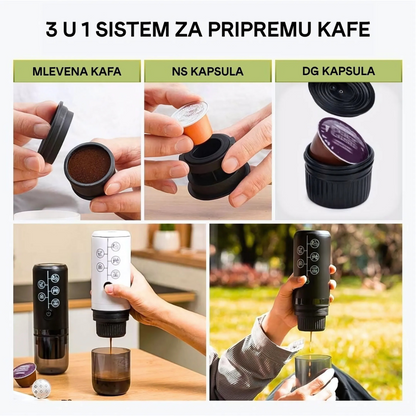 3 U 1 SISTEM ZA PRIPREMU KAFE

MLEVENA KAFA

NS KAPSULA

DG KAPSULA