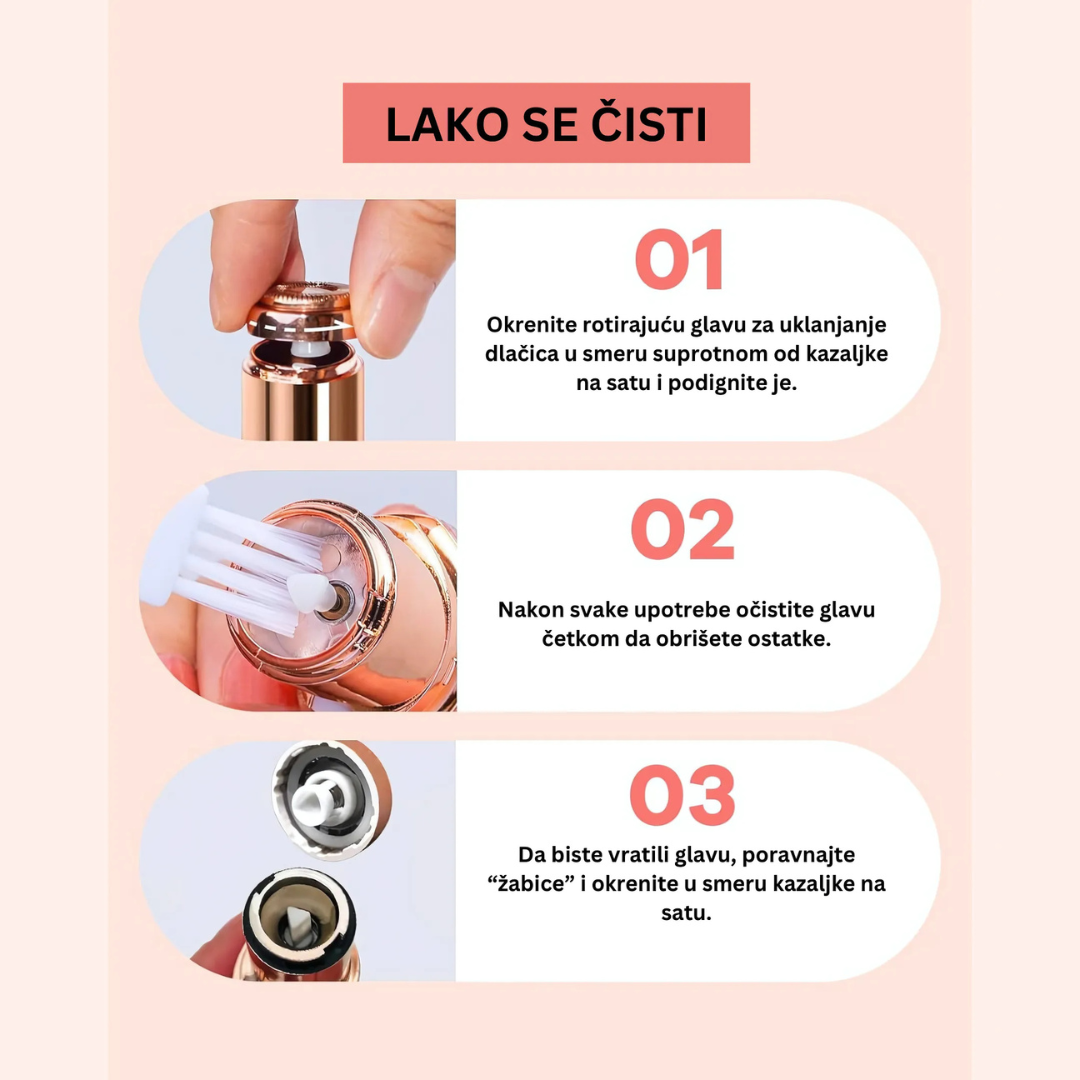 LAKO SE ČISTI

01

Okrenite rotirajuću glavu za uklanjanje dlačica u smeru suprotnom od kazaljke na satu i podignite je.

02

Nakon svake upotrebe očistite glavu četkom da obrišete ostatke.

03

Da biste vratili glavu, poravnajte “žabice” i okrenite u smeru kazaljke na satu.